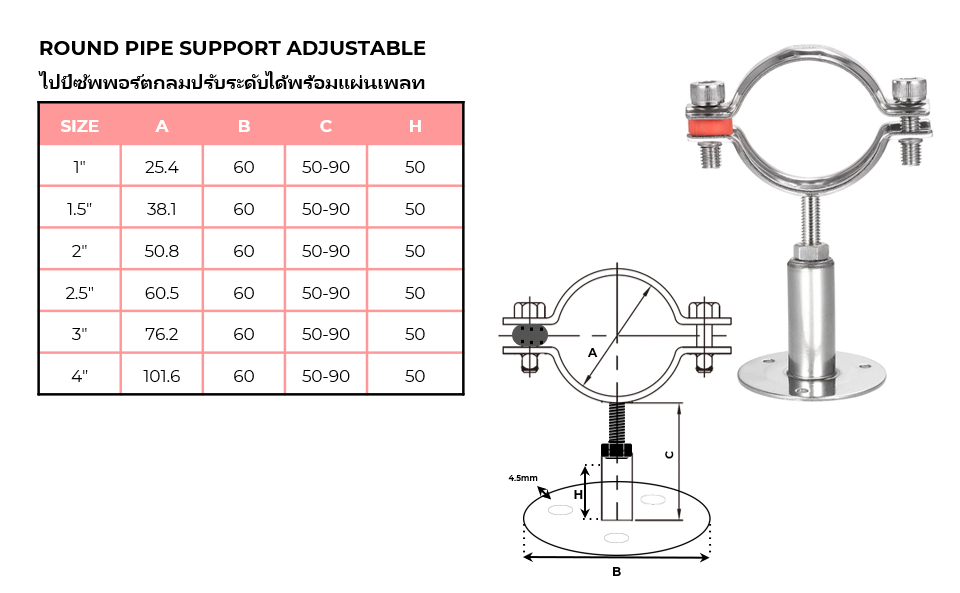 ROUND PIPE SUPPORT ADJUSTABLE

ไปป์ซัพพอร์ตกลมปรับระดับได้พร้อมแผ่นเพลท

| SIZE | A | B | C | H |
|---|---|---|---|---|
| 1" | 25.4 | 60 | 50-90 | 50 |
| 1.5" | 38.1 | 60 | 50-90 | 50 |
| 2" | 50.8 | 60 | 50-90 | 50 |
| 2.5" | 60.5 | 60 | 50-90 | 50 |
| 3" | 76.2 | 60 | 50-90 | 50 |
| 4" | 101.6 | 60 | 50-90 | 50 |

A

C

4.5mm

H

B