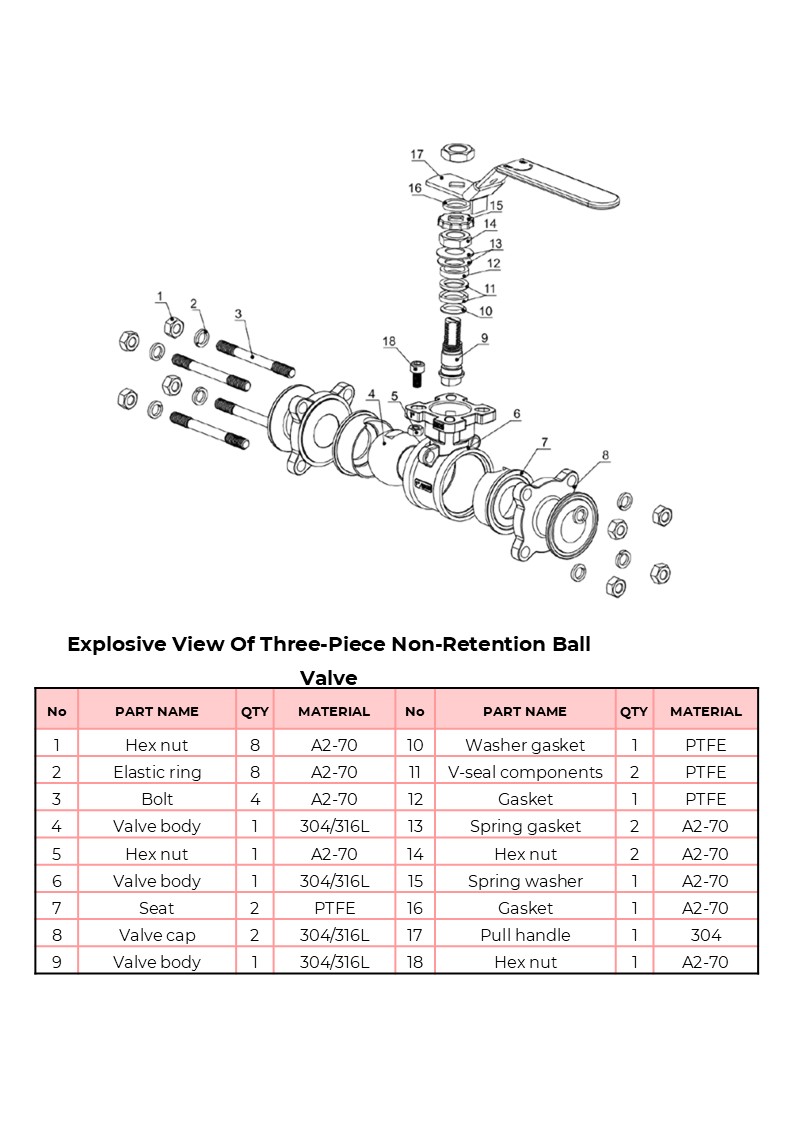 17
16
15
14
13
12
11
10
9
18
1
2
3
4
5
6
7
8

Explosive View Of Three-Piece Non-Retention Ball Valve

| No | PART NAME | QTY | MATERIAL | No | PART NAME | QTY | MATERIAL |
|---|---|---|---|---|---|---|---|
| 1 | Hex nut | 8 | A2-70 | 10 | Washer gasket | 1 | PTFE |
| 2 | Elastic ring | 8 | A2-70 | 11 | V-seal components | 2 | PTFE |
| 3 | Bolt | 4 | A2-70 | 12 | Gasket | 1 | PTFE |
| 4 | Valve body | 1 | 304/316L | 13 | Spring gasket | 2 | A2-70 |
| 5 | Hex nut | 1 | A2-70 | 14 | Hex nut | 2 | A2-70 |
| 6 | Valve body | 1 | 304/316L | 15 | Spring washer | 1 | A2-70 |
| 7 | Seat | 2 | PTFE | 16 | Gasket | 1 | A2-70 |
| 8 | Valve cap | 2 | 304/316L | 17 | Pull handle | 1 | 304 |
| 9 | Valve body | 1 | 304/316L | 18 | Hex nut | 1 | A2-70 |